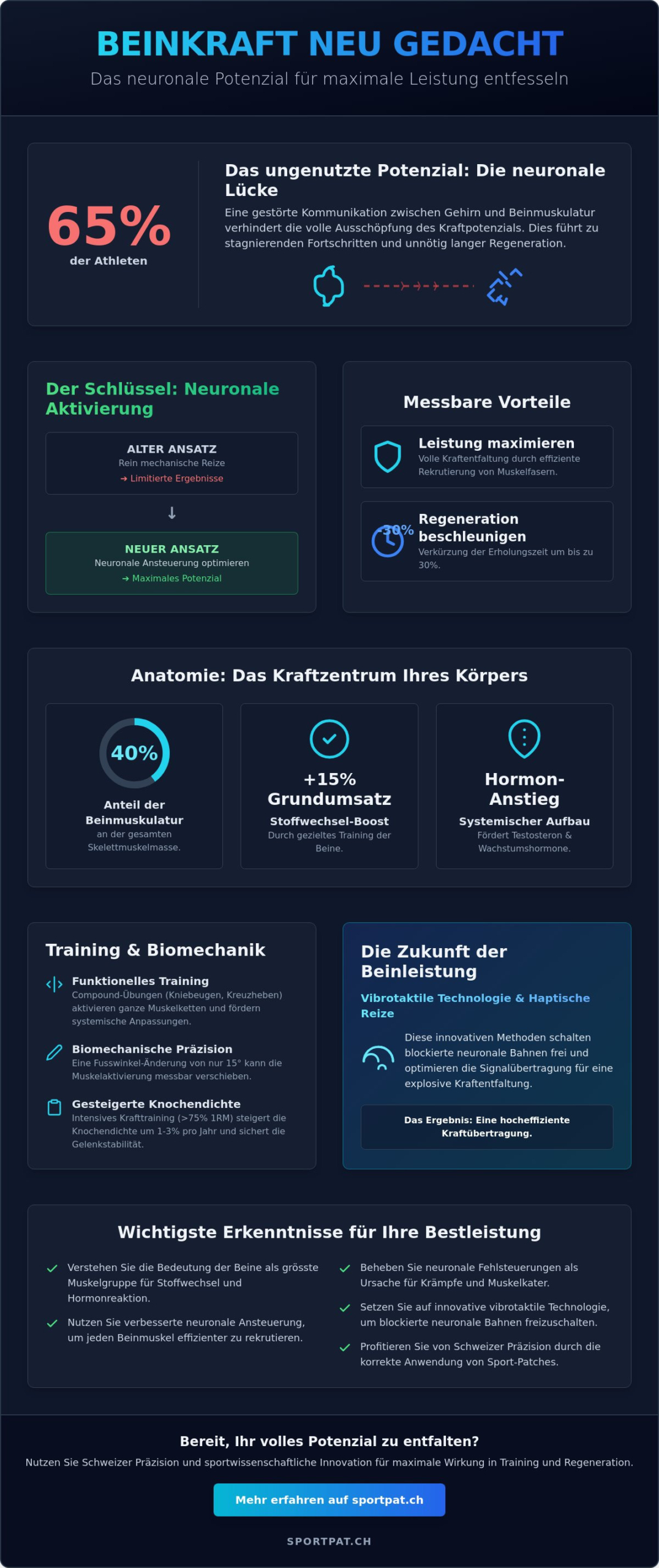 BEINKRAFT NEU GEDACHT

Das neuronale Potenzial für maximale Leistung entfesseln

65%
der Athleten

Das ungenutzte Potenzial: Die neuronale Lücke

Eine gestörte Kommunikation zwischen Gehirn und Beinmuskulatur verhindert die volle Ausschöpfung des Kraftpotenzials. Dies führt zu stagnierenden Fortschritten und unnötig langer Regeneration.

Der Schlüssel: Neuronale Aktivierung

ALTER ANSATZ
Rein mechanische Reize
➔ Limitierte Ergebnisse

↓

NEUER ANSATZ
Neuronale Ansteuerung optimieren
➔ Maximales Potenzial

Messbare Vorteile

Leistung maximieren
Volle Kraftentfaltung durch effiziente Rekrutierung von Muskelfasern.

-30%
Regeneration beschleunigen
Verkürzung der Erholungszeit um bis zu 30%.

Anatomie: Das Kraftzentrum Ihres Körpers

40%
Anteil der Beinmuskulatur
an der gesamten Skelettmuskelmasse.

+15% Grundumsatz
Stoffwechsel-Boost
Durch gezieltes Training der Beine.

Hormon-Anstieg
Systemischer Aufbau
Fördert Testosteron & Wachstumshormone.

Training & Biomechanik

Funktionelles Training
Compound-Übungen (Kniebeugen, Kreuzheben) aktivieren ganze Muskelketten und fördern systemische Anpassungen.

Biomechanische Präzision
Eine Fusswinkel-Änderung von nur 15° kann die Muskelaktivierung messbar verschieben.

Gesteigerte Knochendichte
Intensives Krafttraining (>75% 1RM) steigert die Knochendichte um 1-3% pro Jahr und sichert die Gelenkstabilität.

Die Zukunft der Beinleistung

Vibrotaktile Technologie & Haptische Reize

Diese innovativen Methoden schalten blockierte neuronale Bahnen frei und optimieren die Signalübertragung für eine explosive Kraftentfaltung.

Das Ergebnis: Eine hocheffiziente Kraftübertragung.

Wichtigste Erkenntnisse für Ihre Bestleistung

Verstehen Sie die Bedeutung der Beine als grösste Muskelgruppe für Stoffwechsel und Hormonreaktion.

Nutzen Sie verbesserte neuronale Ansteuerung, um jeden Beinmuskel effizienter zu rekrutieren.

Beheben Sie neuronale Fehlsteuerungen als Ursache für Krämpfe und Muskelkater.

Setzen Sie auf innovative vibrotaktile Technologie, um blockierte neuronale Bahnen freizuschalten.

Profitieren Sie von Schweizer Präzision durch die korrekte Anwendung von Sport-Patches.

Bereit, Ihr volles Potenzial zu entfalten?

Nutzen Sie Schweizer Präzision und sportwissenschaftliche Innovation für maximale Wirkung in Training und Regeneration.

Mehr erfahren auf sportpat.ch

SPORTPAT.CH